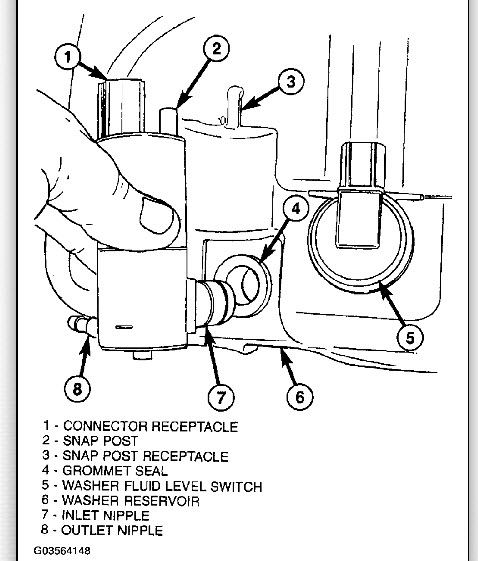 1
2
3
4
5
8
7
6

1 - CONNECTOR RECEPTACLE
2 - SNAP POST
3 - SNAP POST RECEPTACLE
4 - GROMMET SEAL
5 - WASHER FLUID LEVEL SWITCH
6 - WASHER RESERVOIR
7 - INLET NIPPLE
8 - OUTLET NIPPLE

G03564148