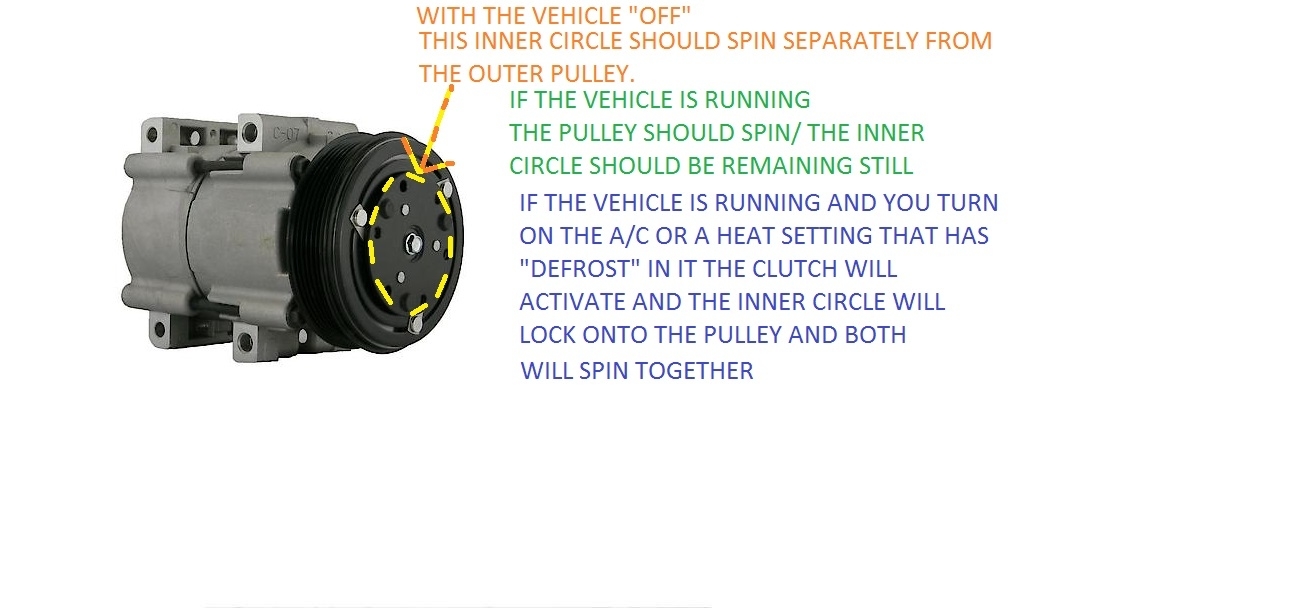 WITH THE VEHICLE "OFF"
THIS INNER CIRCLE SHOULD SPIN SEPARATELY FROM THE OUTER PULLEY.

IF THE VEHICLE IS RUNNING
THE PULLEY SHOULD SPIN/ THE INNER CIRCLE SHOULD BE REMAINING STILL

IF THE VEHICLE IS RUNNING AND YOU TURN ON THE A/C OR A HEAT SETTING THAT HAS "DEFROST" IN IT THE CLUTCH WILL ACTIVATE AND THE INNER CIRCLE WILL LOCK ONTO THE PULLEY AND BOTH WILL SPIN TOGETHER

C-07