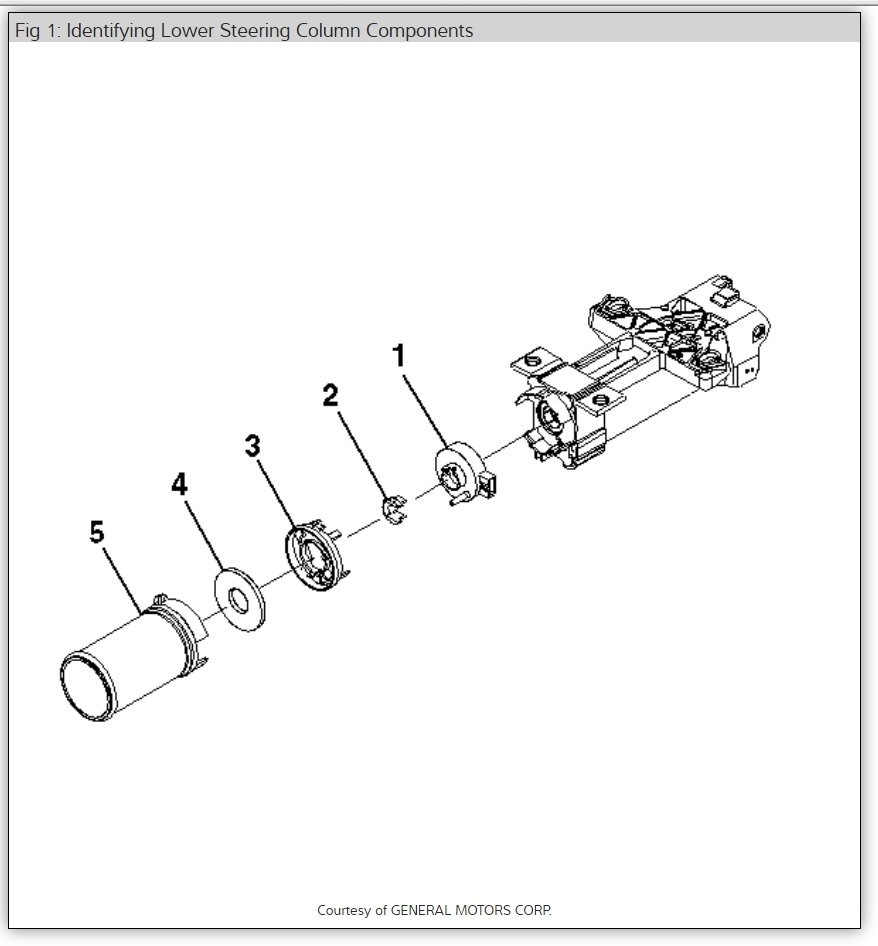 Fig 1: Identifying Lower Steering Column Components

1

2

3

4

5

Courtesy of GENERAL MOTORS CORP.