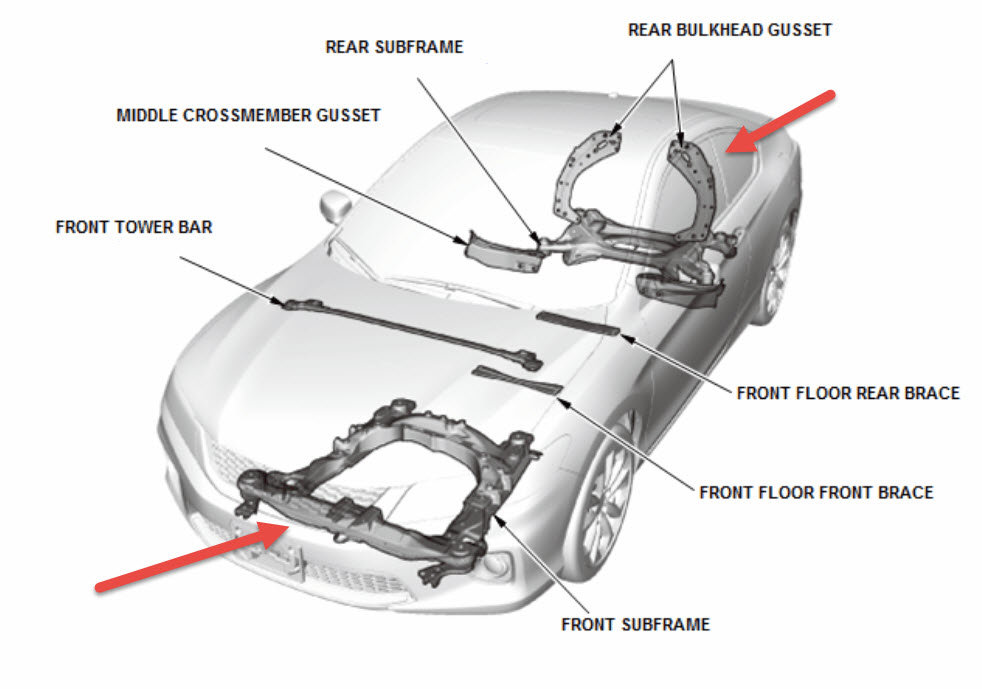 REAR SUBFRAME

REAR BULKHEAD GUSSET

MIDDLE CROSSMEMBER GUSSET

FRONT TOWER BAR

FRONT FLOOR REAR BRACE

FRONT FLOOR FRONT BRACE

FRONT SUBFRAME