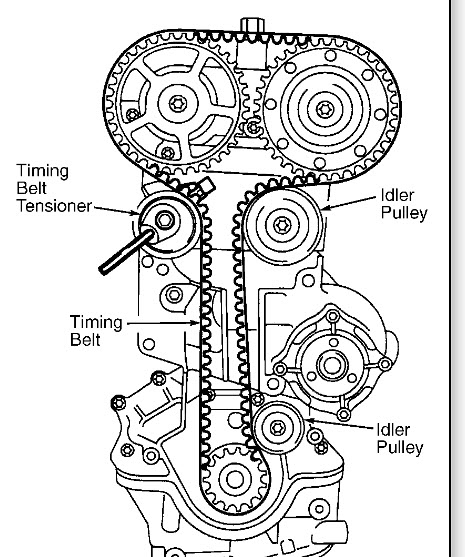 Timing Belt Tensioner

Idler Pulley

Timing Belt

Idler Pulley