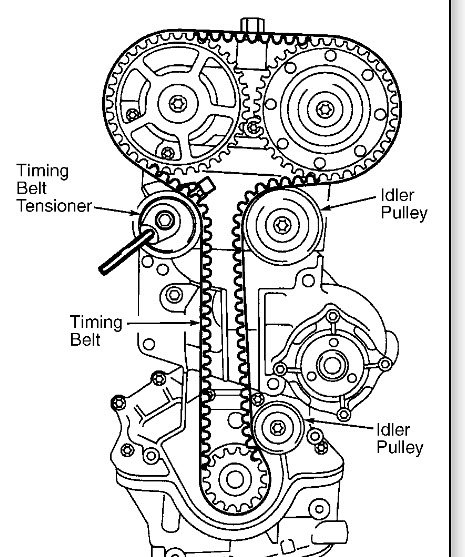 Timing Belt Tensioner

Idler Pulley

Timing Belt

Idler Pulley