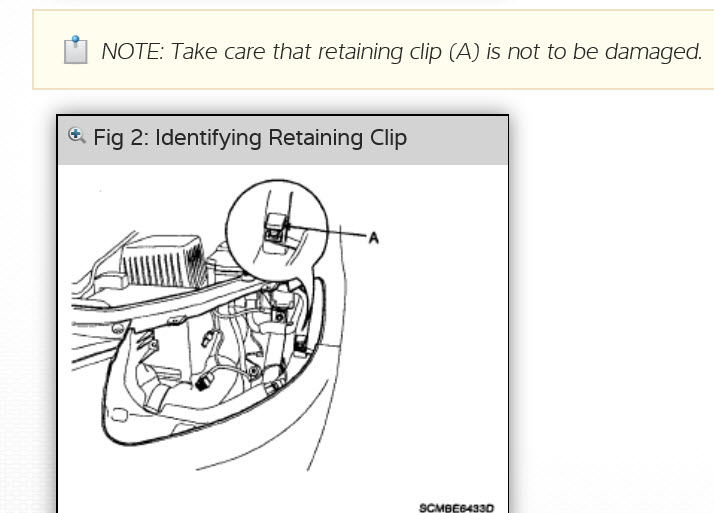 NOTE: Take care that retaining clip (A) is not to be damaged.

Fig 2: Identifying Retaining Clip

A

SCMBE6433D