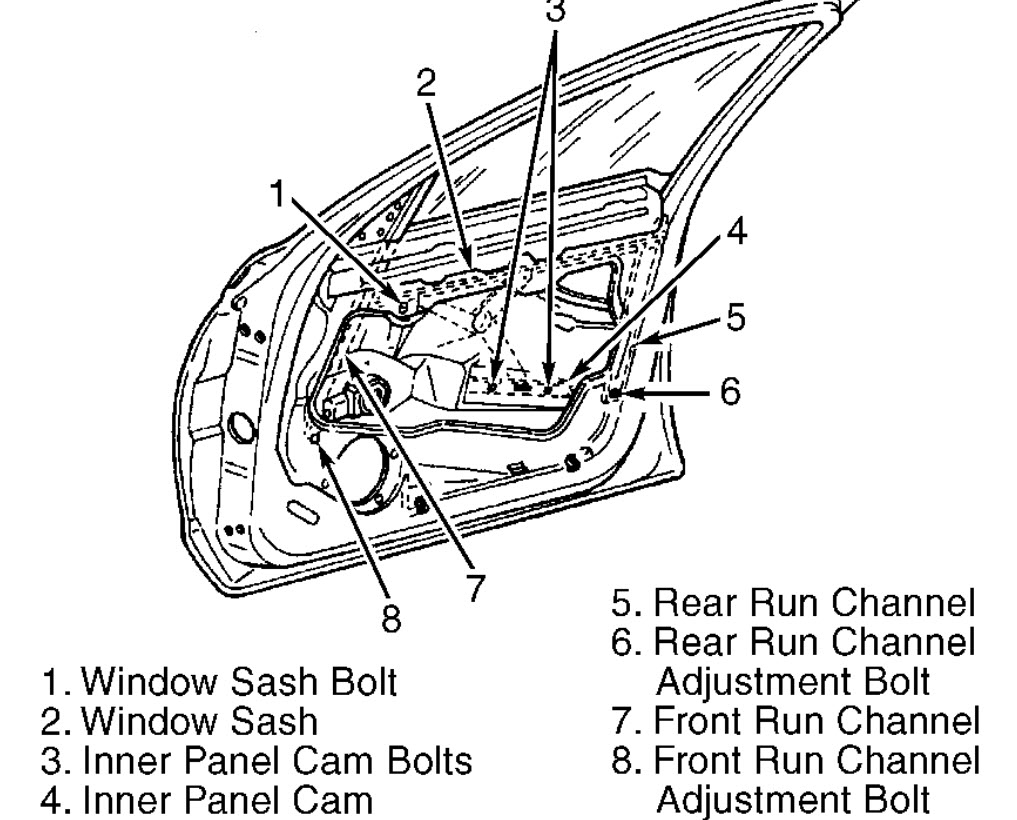 3
2
1
4
5
6
7
8

1. Window Sash Bolt
2. Window Sash
3. Inner Panel Cam Bolts
4. Inner Panel Cam

5. Rear Run Channel
6. Rear Run Channel Adjustment Bolt
7. Front Run Channel
8. Front Run Channel Adjustment Bolt