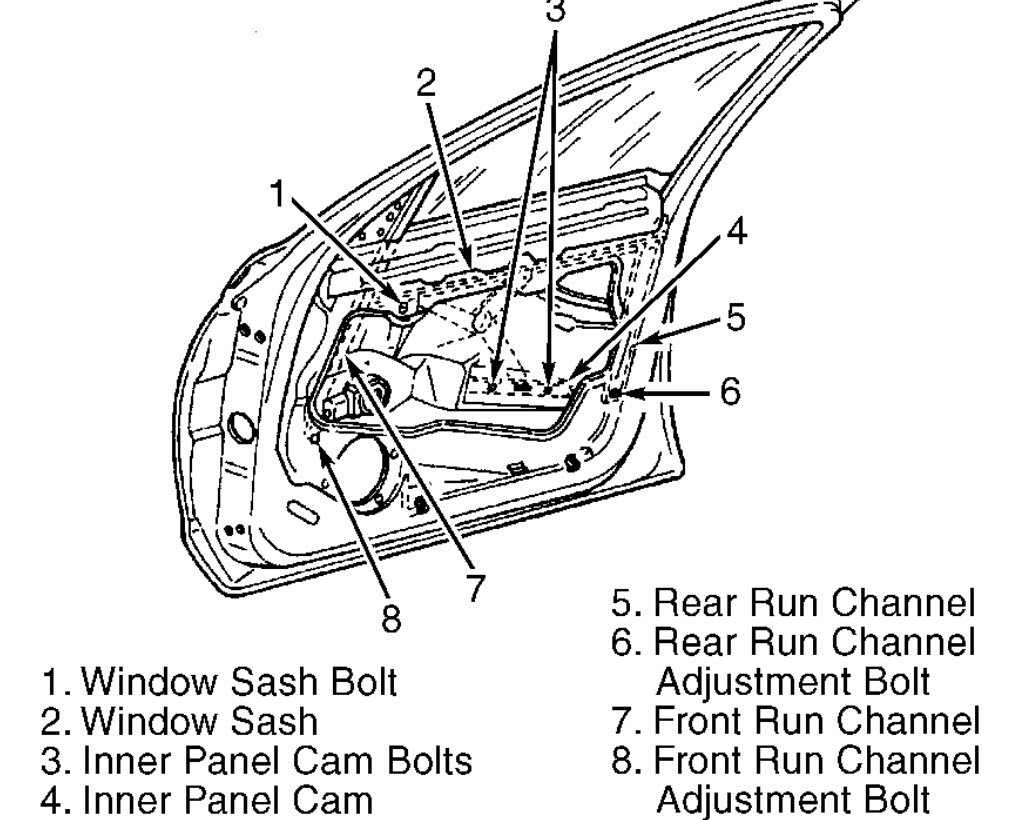 3
2
1
4
5
6
7
8

1. Window Sash Bolt
2. Window Sash
3. Inner Panel Cam Bolts
4. Inner Panel Cam

5. Rear Run Channel
6. Rear Run Channel Adjustment Bolt
7. Front Run Channel
8. Front Run Channel Adjustment Bolt