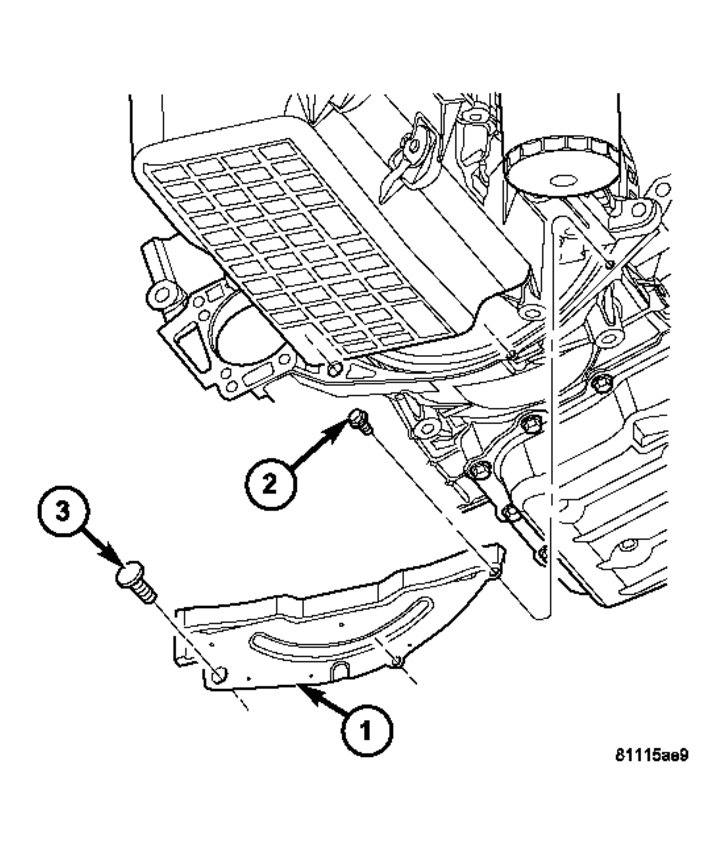 2

3

1

81115ae9