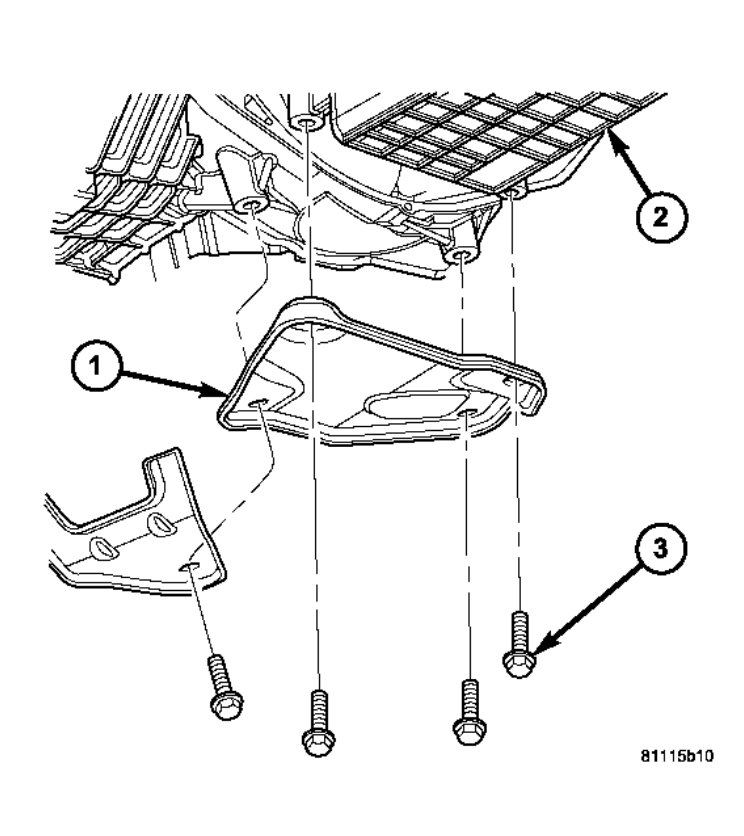 2
1
3
81115b10