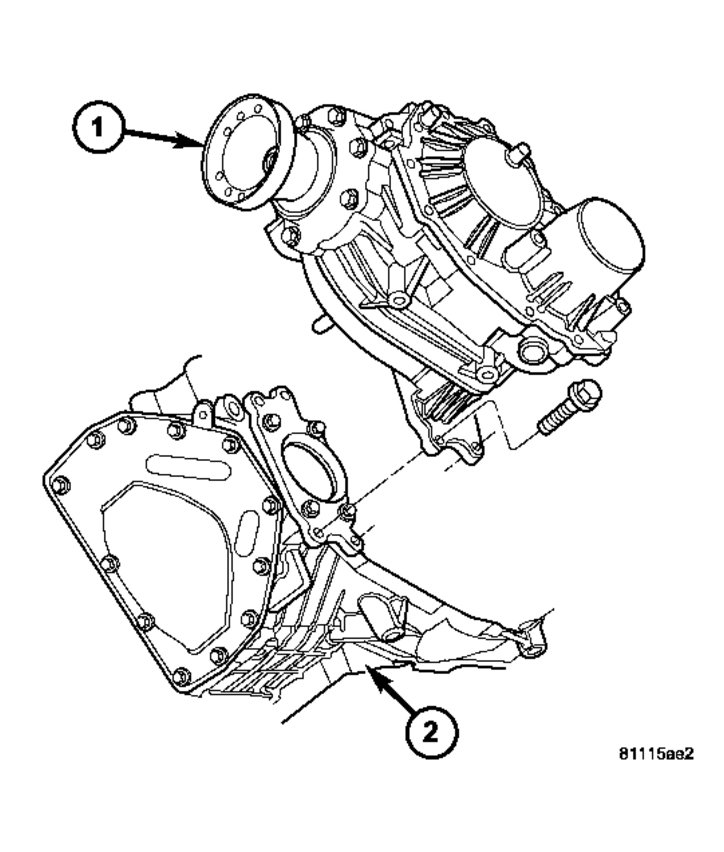 1

2

81115ae2