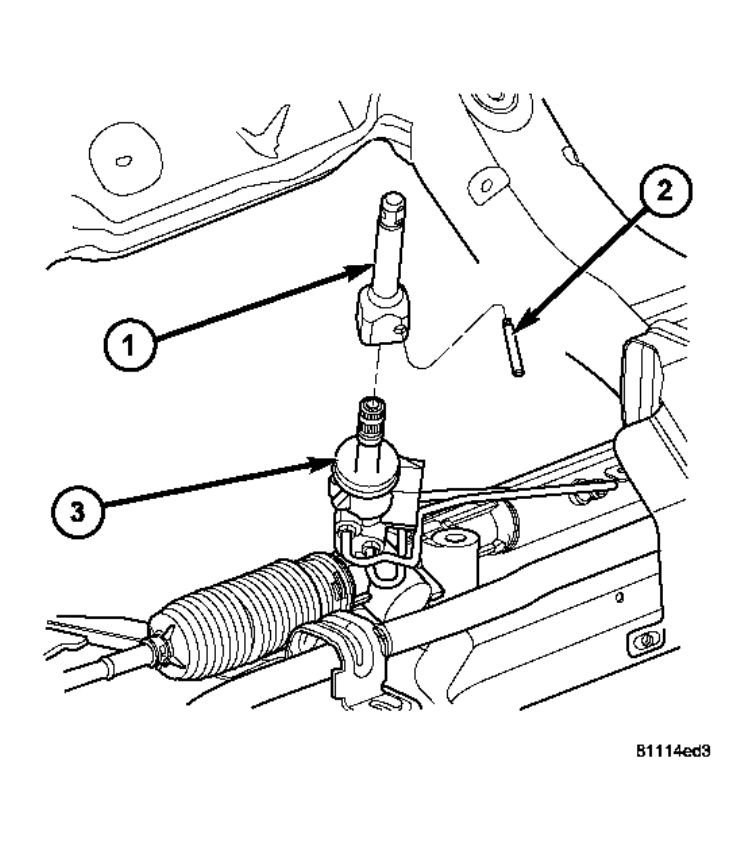 2

1

3

81114ed3