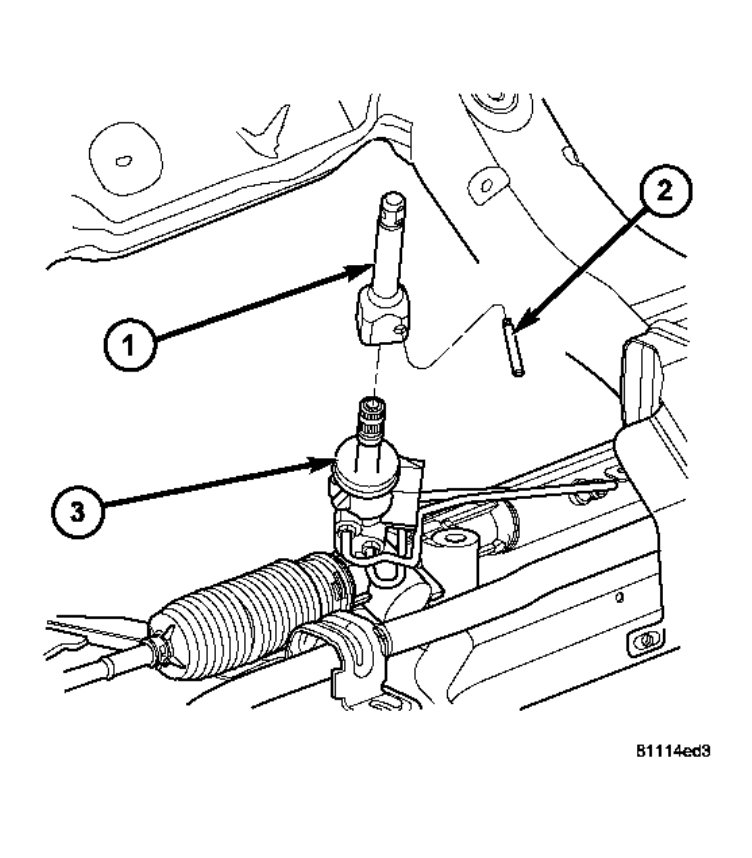 2
1
3
81114ed3