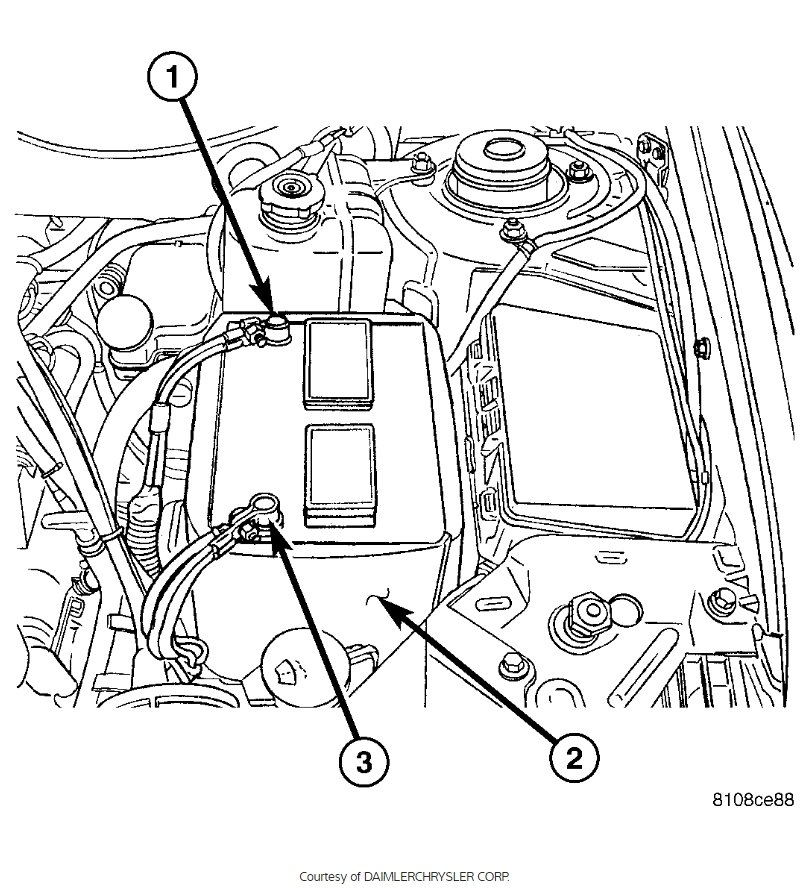 1

3

2

8108ce88

Courtesy of DAIMLERCHRYSLER CORP.