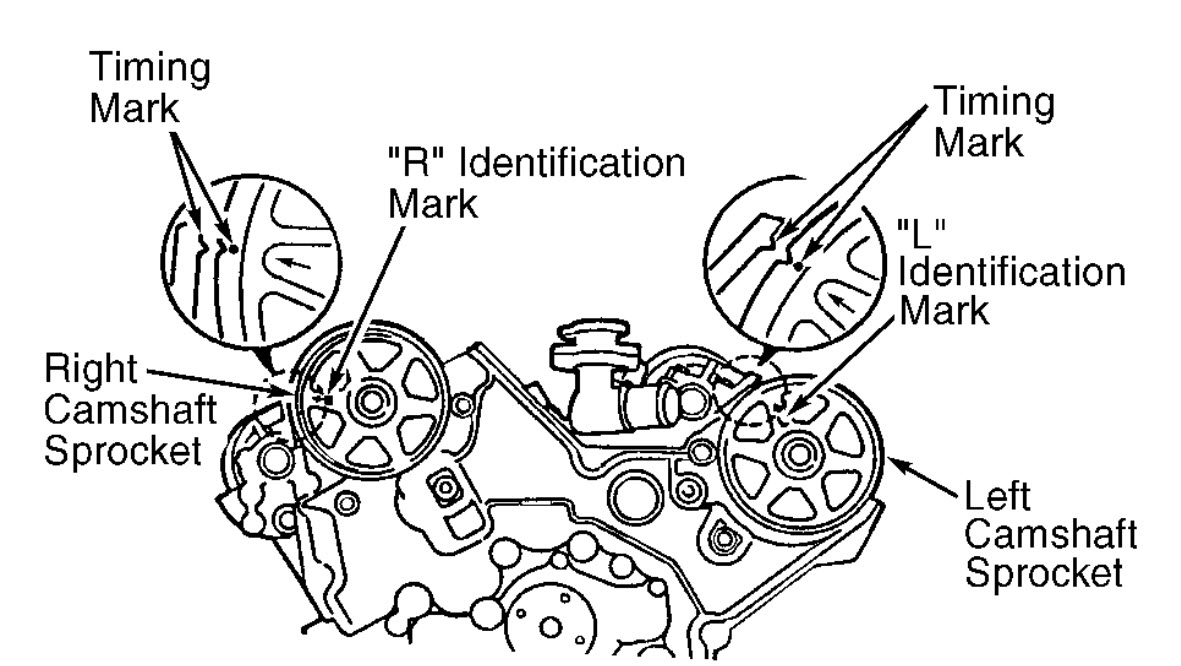 Timing Mark

"R" Identification Mark

Timing Mark

"L" Identification Mark

Right Camshaft Sprocket

Left Camshaft Sprocket