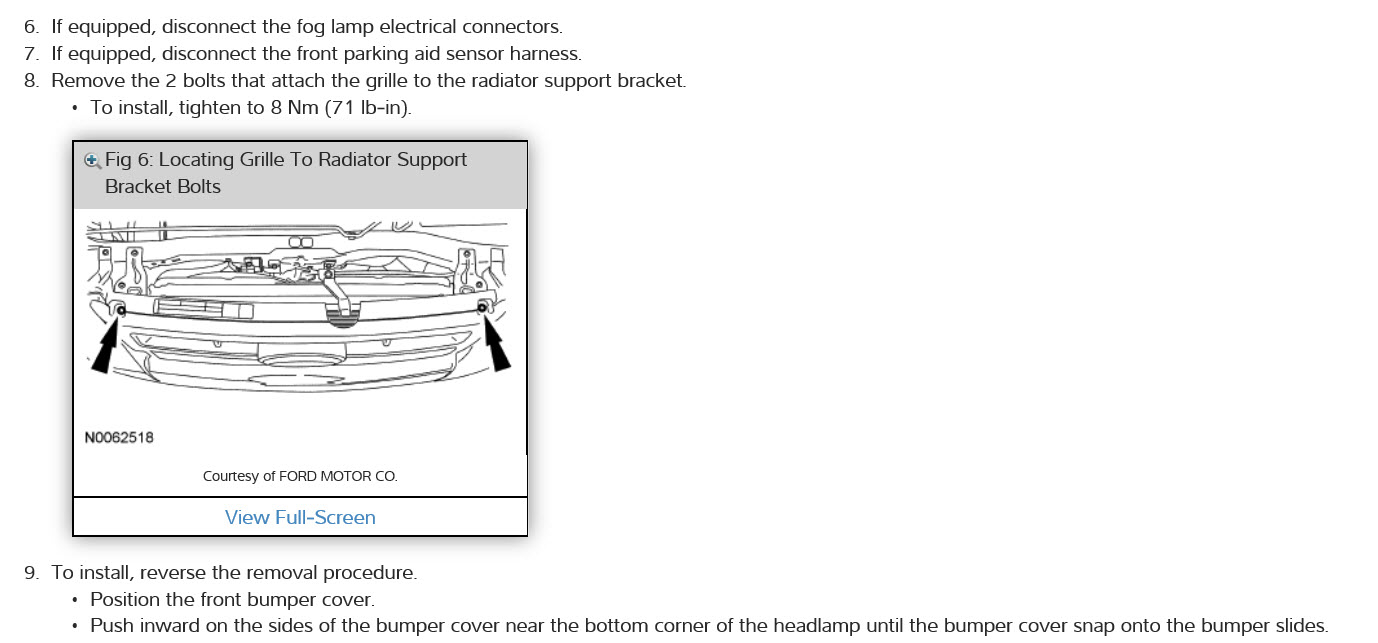 6. If equipped, disconnect the fog lamp electrical connectors.
7. If equipped, disconnect the front parking aid sensor harness.
8. Remove the 2 bolts that attach the grille to the radiator support bracket.
• To install, tighten to 8 Nm (71 lb-in).

Fig 6: Locating Grille To Radiator Support Bracket Bolts

N0062518

Courtesy of FORD MOTOR CO.

View Full-Screen

9. To install, reverse the removal procedure.
• Position the front bumper cover.
• Push inward on the sides of the bumper cover near the bottom corner of the headlamp until the bumper cover snap onto the bumper slides.