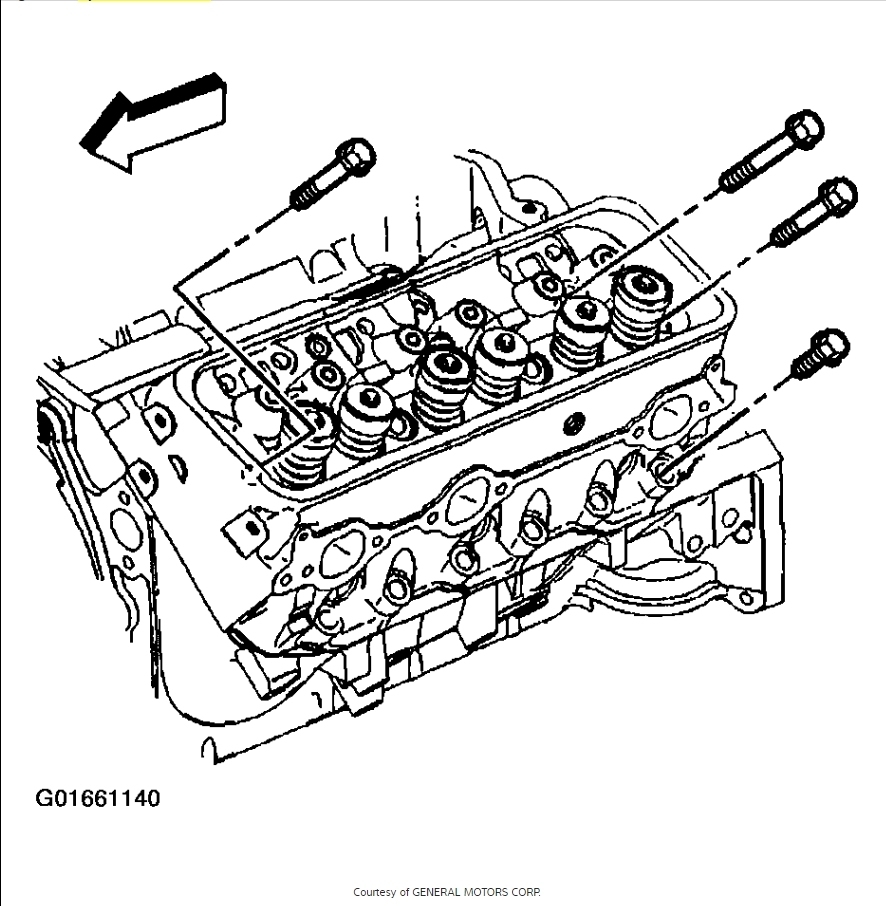 G01661140

Courtesy of GENERAL MOTORS CORP.