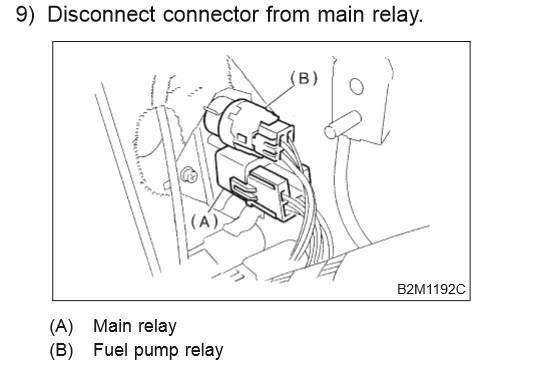 9) Disconnect connector from main relay.

(B)

(A)

B2M1192C

(A) Main relay
(B) Fuel pump relay