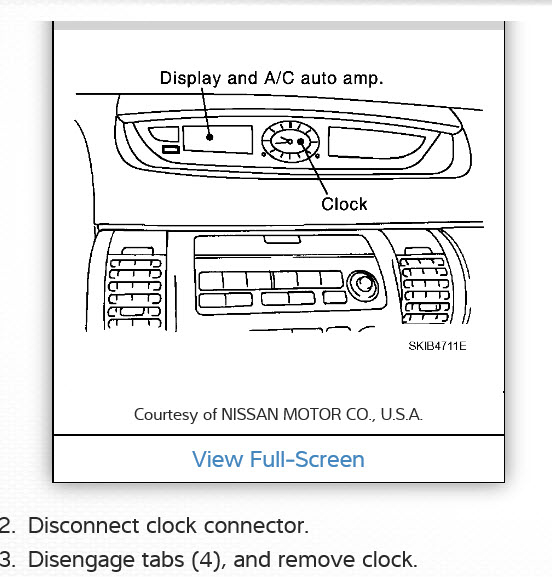 Display and A/C auto amp.

Clock

SKIB4711E

Courtesy of NISSAN MOTOR CO., U.S.A.

View Full-Screen

2. Disconnect clock connector.
3. Disengage tabs (4), and remove clock.