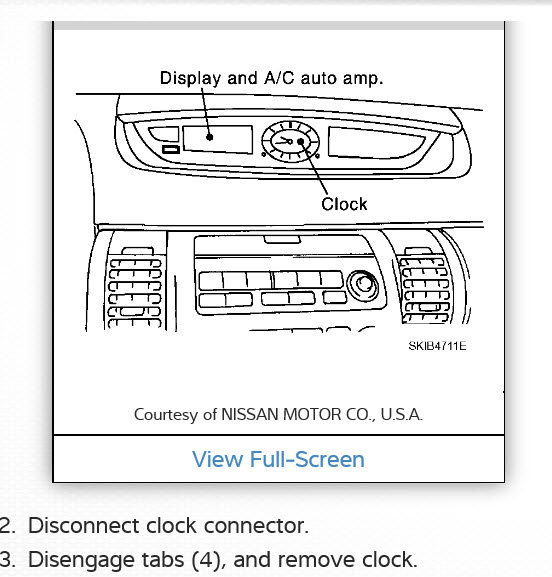 Display and A/C auto amp.

Clock

SKIB4711E

Courtesy of NISSAN MOTOR CO., U.S.A.

View Full-Screen

2. Disconnect clock connector.
3. Disengage tabs (4), and remove clock.