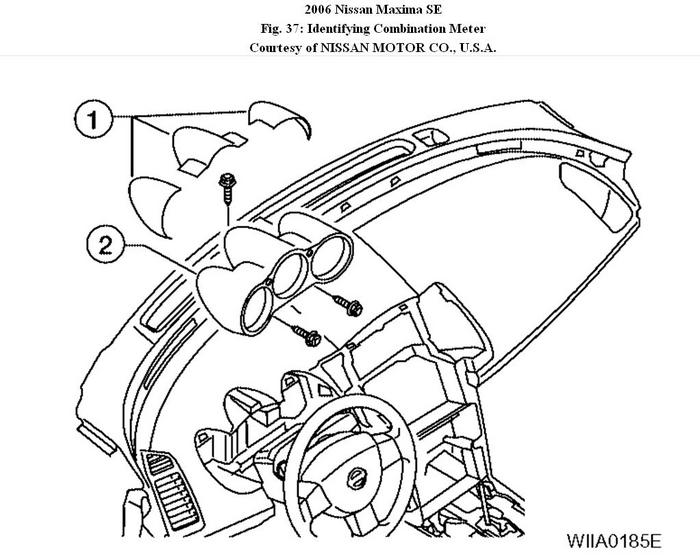 2006 Nissan Maxima SE
Fig. 37: Identifying Combination Meter
Courtesy of NISSAN MOTOR CO., U.S.A.

1

2

WIIA0185E