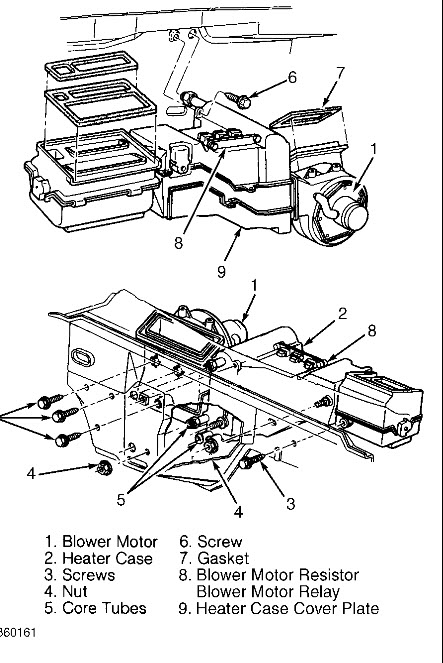 6
7
1
8
9

1
2
8
4
5
4
3

1. Blower Motor
2. Heater Case
3. Screws
4. Nut
5. Core Tubes

6. Screw
7. Gasket
8. Blower Motor Resistor
Blower Motor Relay
9. Heater Case Cover Plate

860161