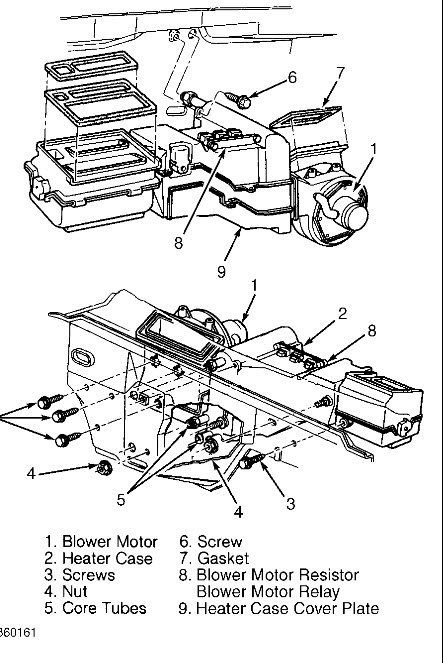 6
7
1
8
9
1
2
8
4
5
4
3

1. Blower Motor
2. Heater Case
3. Screws
4. Nut
5. Core Tubes

6. Screw
7. Gasket
8. Blower Motor Resistor
Blower Motor Relay
9. Heater Case Cover Plate

360161