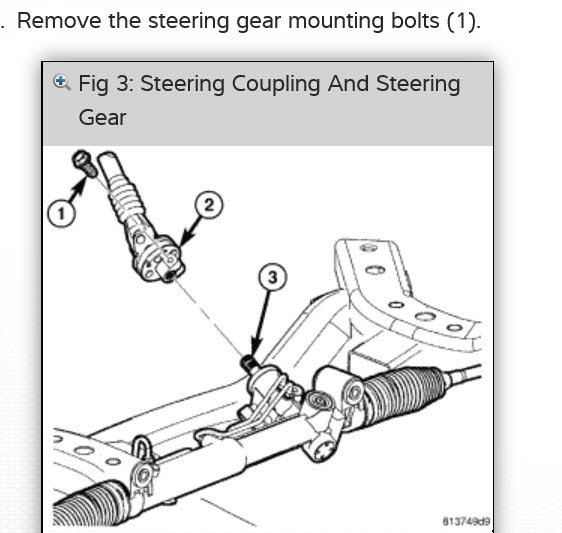 . Remove the steering gear mounting bolts (1).

Fig 3: Steering Coupling And Steering Gear

1
2
3

813749d9