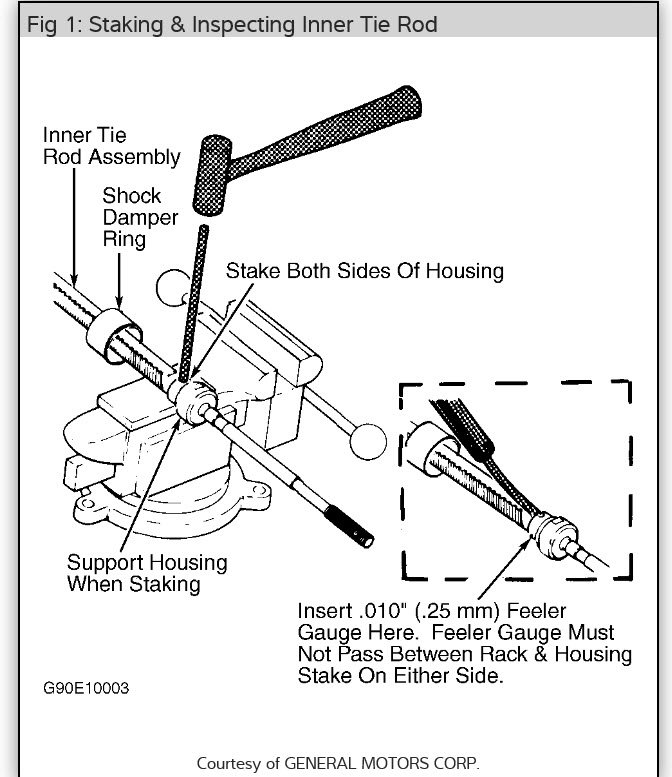 Fig 1: Staking & Inspecting Inner Tie Rod

Inner Tie Rod Assembly

Shock Damper Ring

Stake Both Sides Of Housing

Support Housing When Staking

Insert .010" (.25 mm) Feeler Gauge Here. Feeler Gauge Must Not Pass Between Rack & Housing Stake On Either Side.

G90E10003

Courtesy of GENERAL MOTORS CORP.