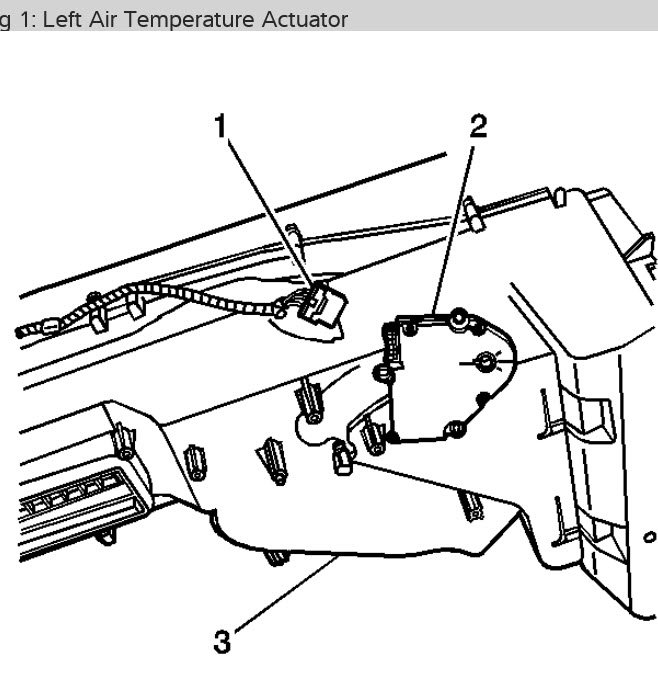 g 1: Left Air Temperature Actuator

1

2

3