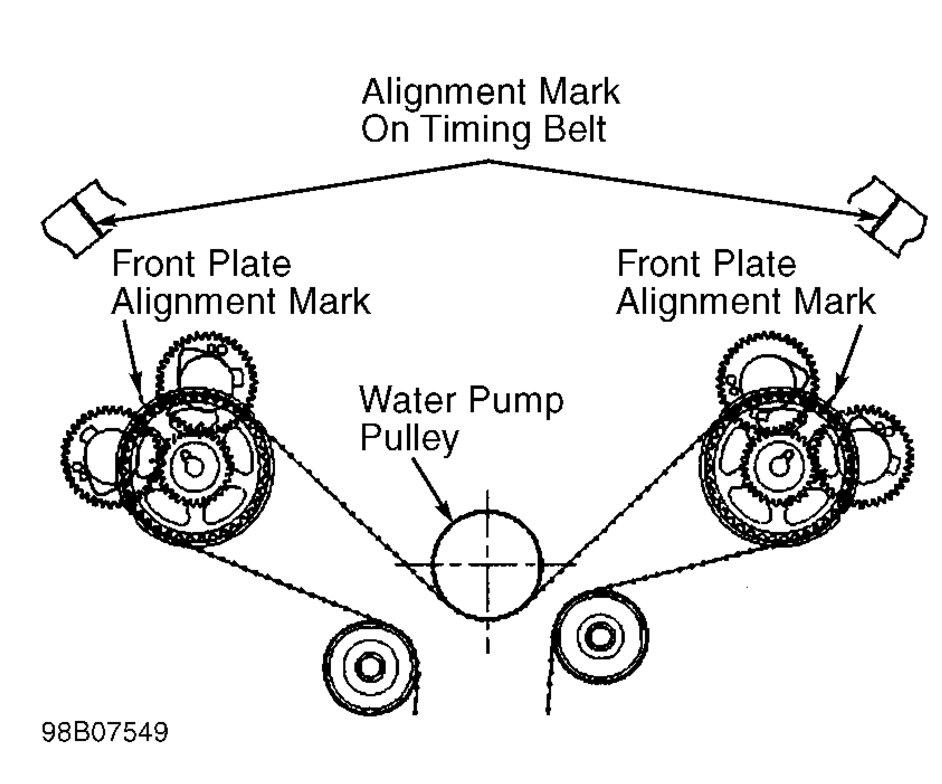 Alignment Mark
On Timing Belt

Front Plate
Alignment Mark

Front Plate
Alignment Mark

Water Pump
Pulley

98B07549