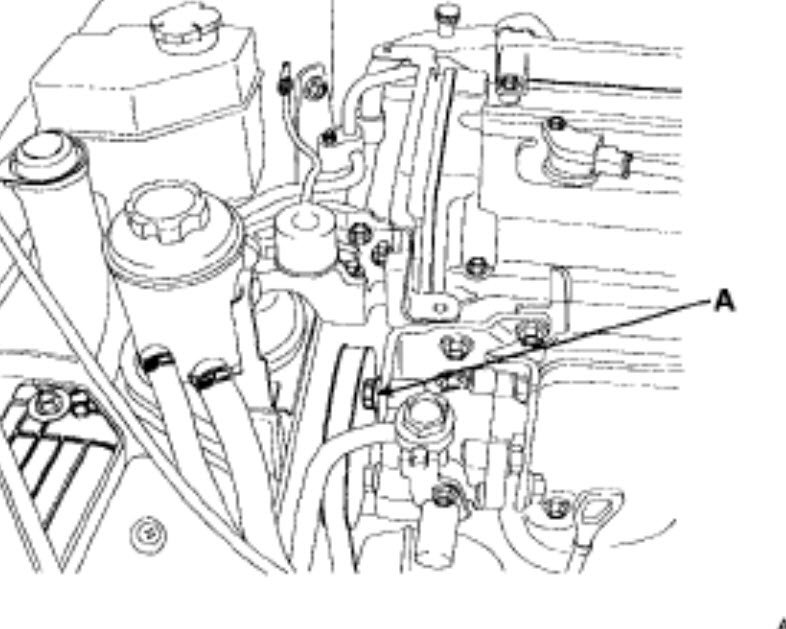 A