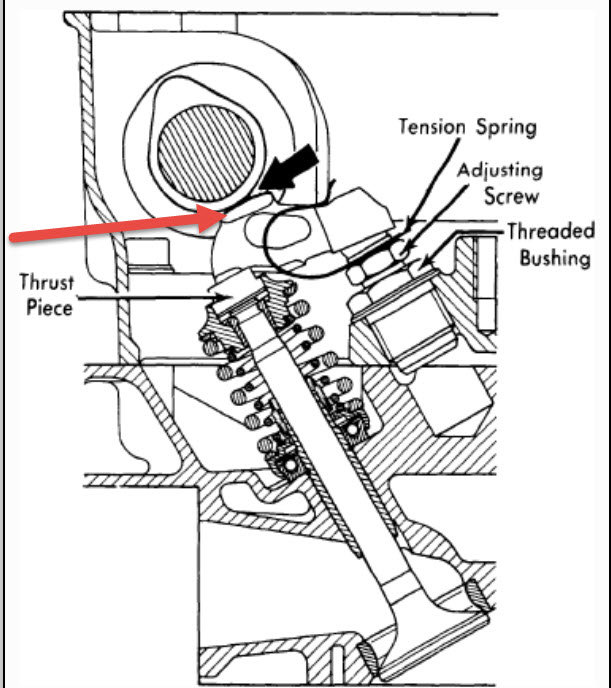 Tension Spring
Adjusting Screw
Threaded Bushing
Thrust Piece