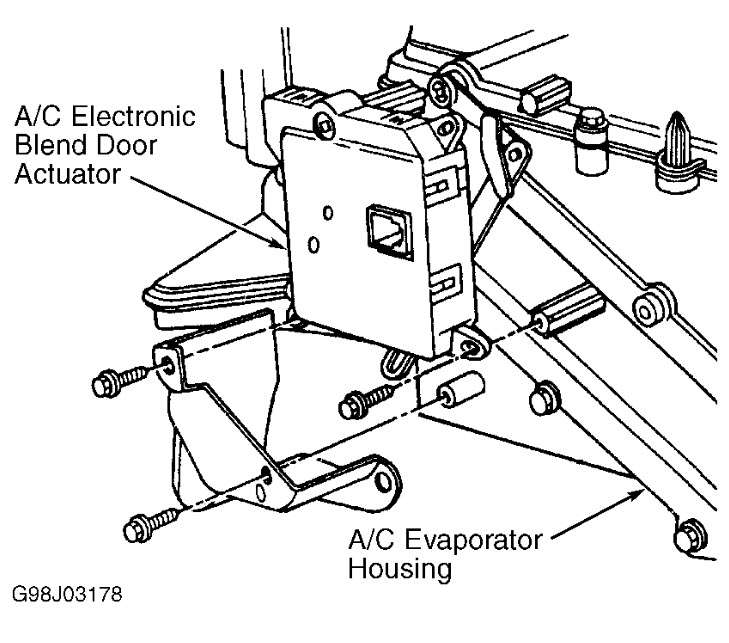 A/C Electronic Blend Door Actuator

A/C Evaporator Housing

G98J03178