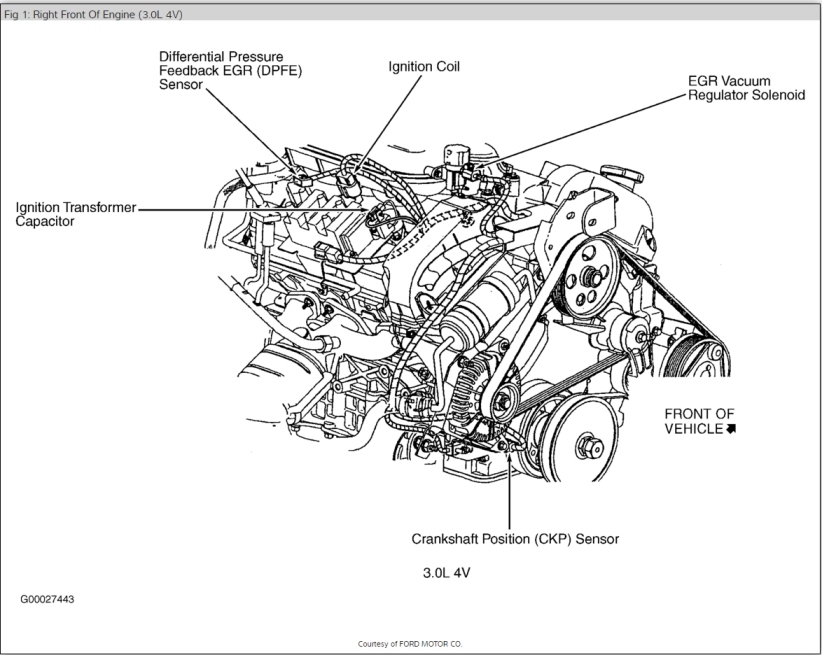 Fig 1: Right Front Of Engine (3.0L 4V)

Differential Pressure Feedback EGR (DPFE) Sensor

Ignition Coil

EGR Vacuum Regulator Solenoid

Ignition Transformer Capacitor

FRONT OF VEHICLE

Crankshaft Position (CKP) Sensor

3.0L 4V

G00027443

Courtesy of FORD MOTOR CO.