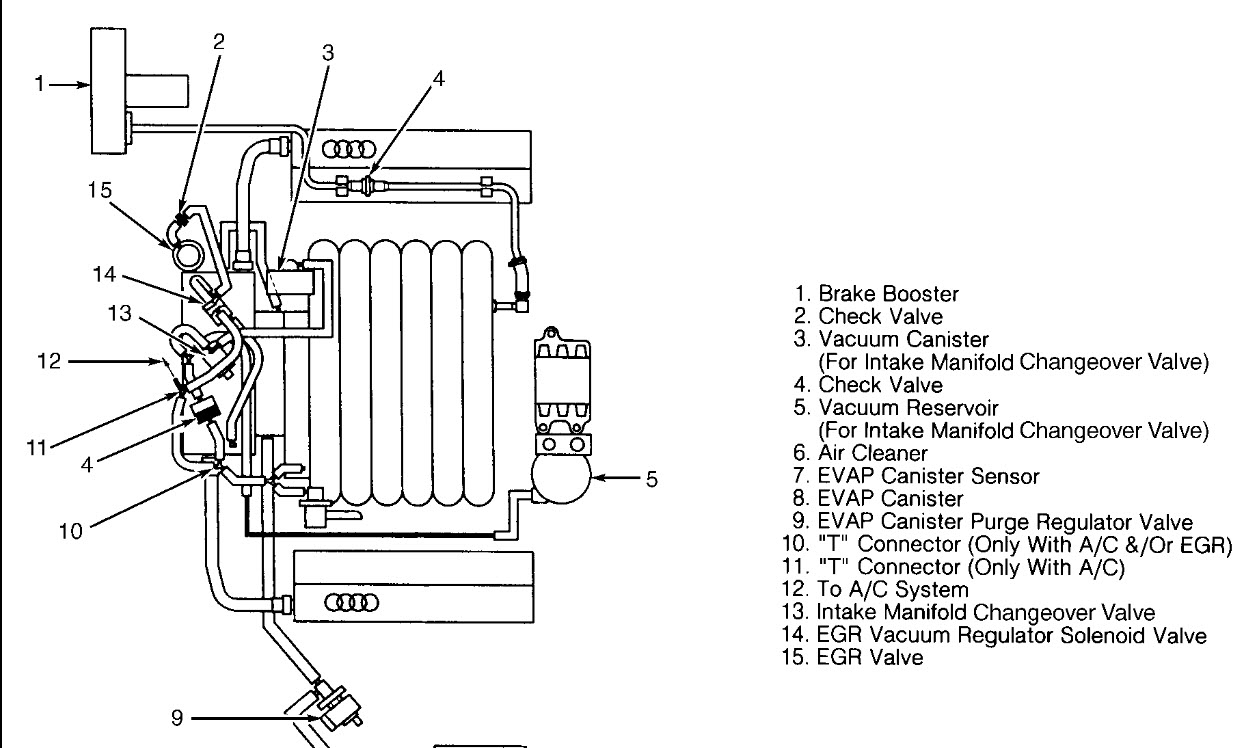 1
2
3
4
15
14
13
12
11
4
10
5
9

1. Brake Booster
2. Check Valve
3. Vacuum Canister (For Intake Manifold Changeover Valve)
4. Check Valve
5. Vacuum Reservoir (For Intake Manifold Changeover Valve)
6. Air Cleaner
7. EVAP Canister Sensor
8. EVAP Canister
9. EVAP Canister Purge Regulator Valve
10. "T" Connector (Only With A/C &/Or EGR)
11. "T" Connector (Only With A/C)
12. To A/C System
13. Intake Manifold Changeover Valve
14. EGR Vacuum Regulator Solenoid Valve
15. EGR Valve