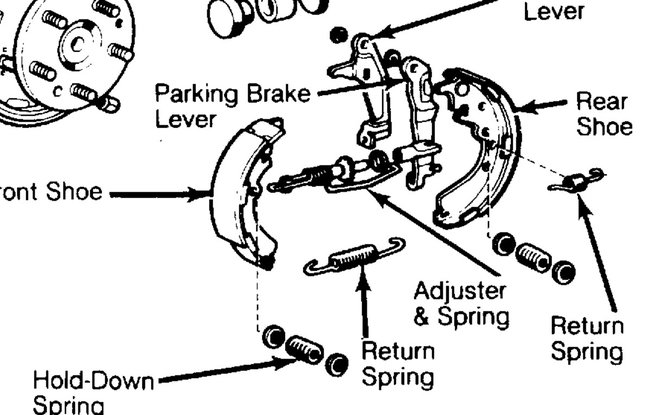 Lever

Parking Brake Lever

Rear Shoe

ront Shoe

Adjuster & Spring

Return Spring

Return Spring

Hold-Down Spring