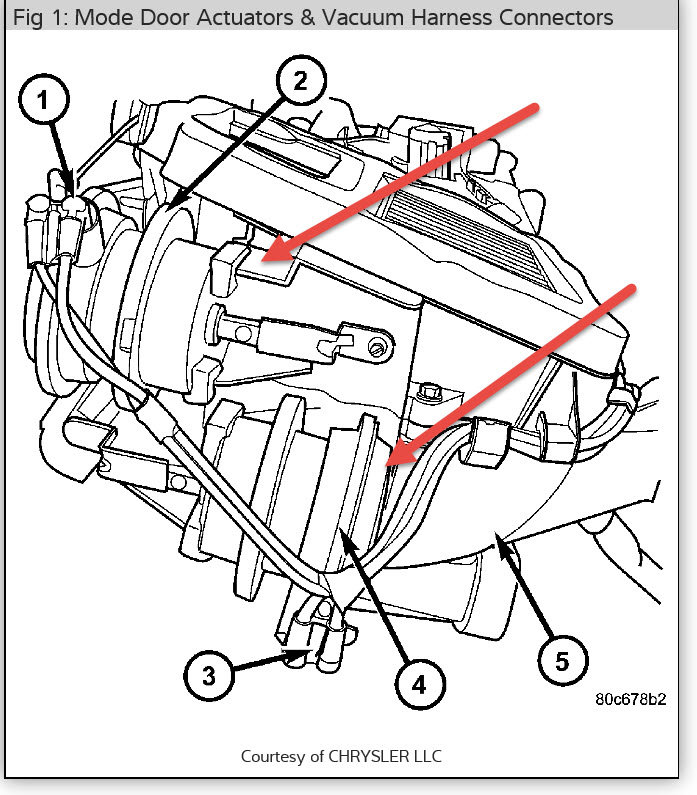 Fig 1: Mode Door Actuators & Vacuum Harness Connectors

1
2
3
4
5

80c678b2

Courtesy of CHRYSLER LLC