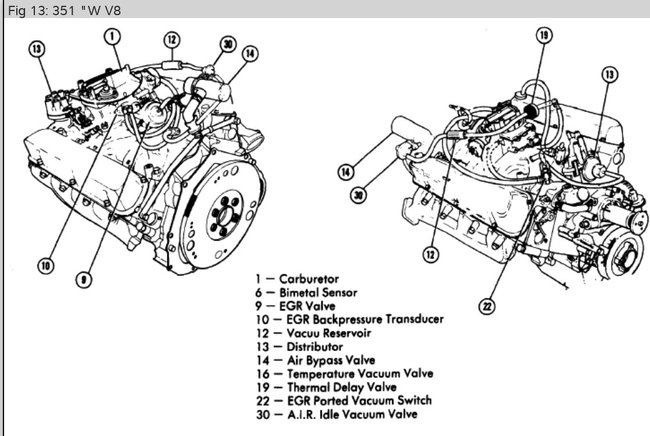 Fig 13: 351 "W V8

13
1
12
30
14
10
9
19
13
14
30
12
22

1 — Carburetor
6 — Bimetal Sensor
9 — EGR Valve
10 — EGR Backpressure Transducer
12 — Vacuu Reservoir
13 — Distributor
14 — Air Bypass Valve
16 — Temperature Vacuum Valve
19 — Thermal Delay Valve
22 — EGR Ported Vacuum Switch
30 — A.I.R. Idle Vacuum Valve