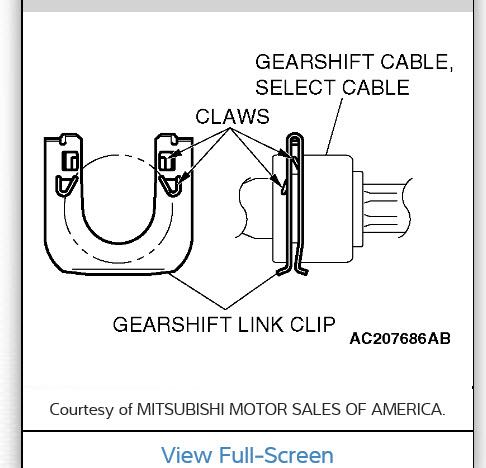 GEARSHIFT CABLE, SELECT CABLE

CLAWS

GEARSHIFT LINK CLIP

AC207686AB

Courtesy of MITSUBISHI MOTOR SALES OF AMERICA.

View Full-Screen