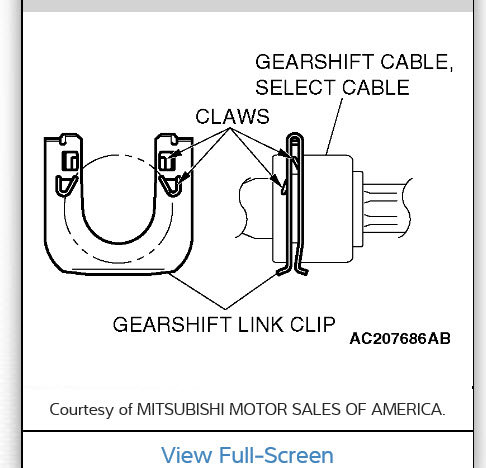 GEARSHIFT CABLE, SELECT CABLE

CLAWS

GEARSHIFT LINK CLIP

AC207686AB

Courtesy of MITSUBISHI MOTOR SALES OF AMERICA.

View Full-Screen