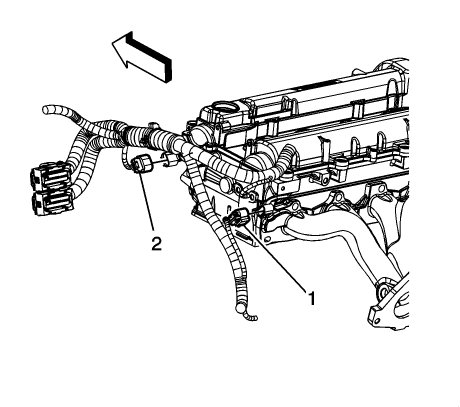 2

1