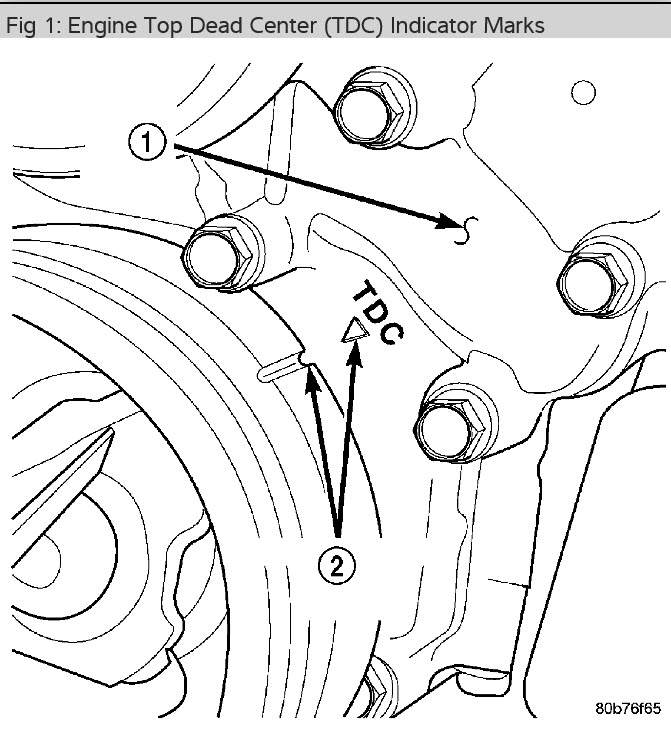 Fig 1: Engine Top Dead Center (TDC) Indicator Marks

1

TDC

2

80b76f65