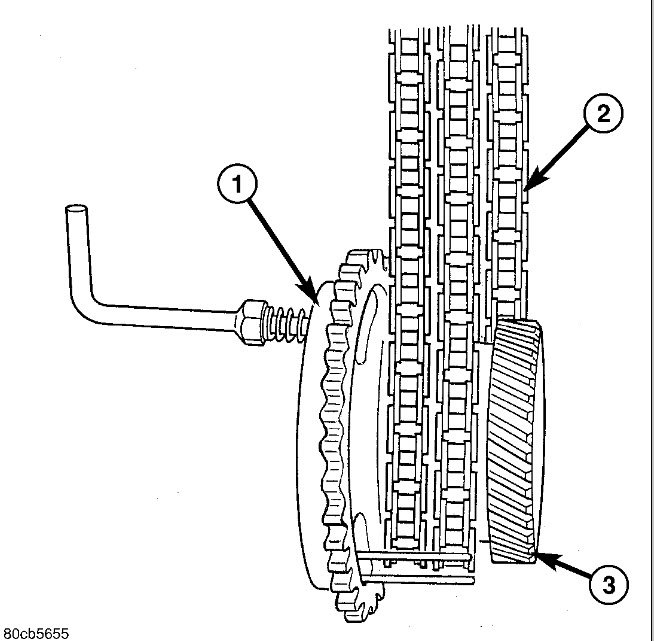 1
2
3
80cb5655