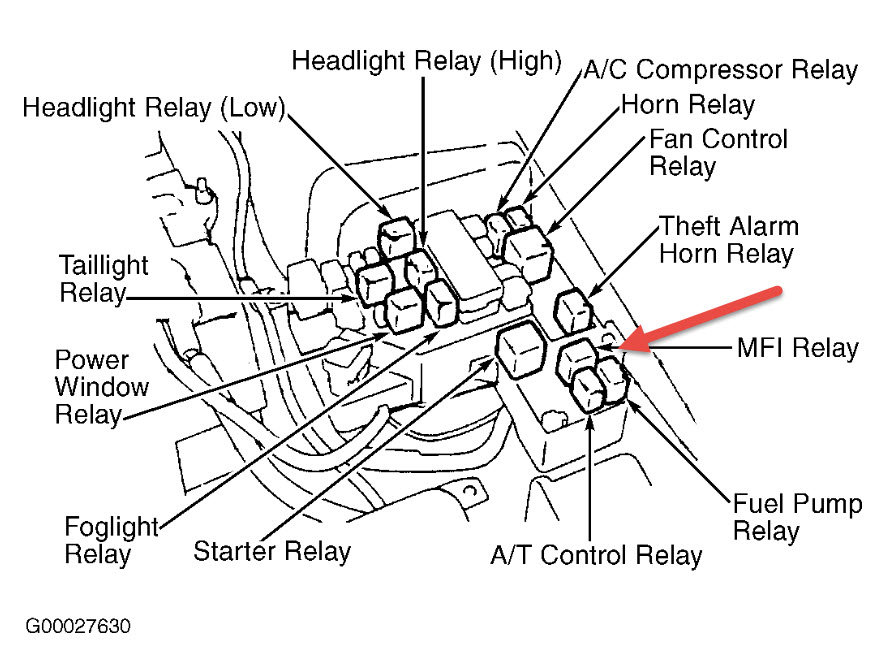 Headlight Relay (High)
A/C Compressor Relay
Headlight Relay (Low)
Horn Relay
Fan Control Relay
Theft Alarm Horn Relay
Taillight Relay
MFI Relay
Power Window Relay
Foglight Relay
Starter Relay
A/T Control Relay
Fuel Pump Relay
G00027630