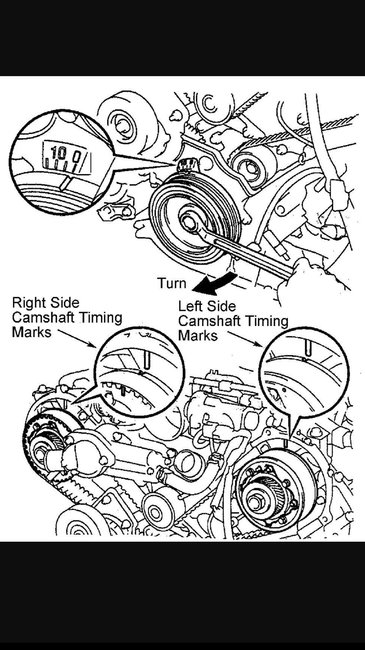 10 0

Turn

Right Side Camshaft Timing Marks

Left Side Camshaft Timing Marks