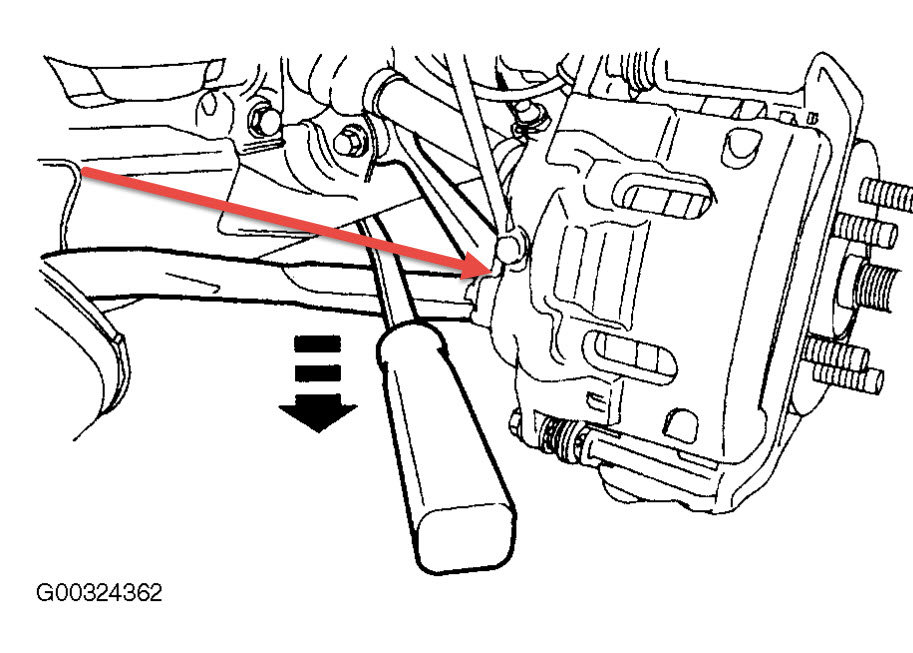 G00324362