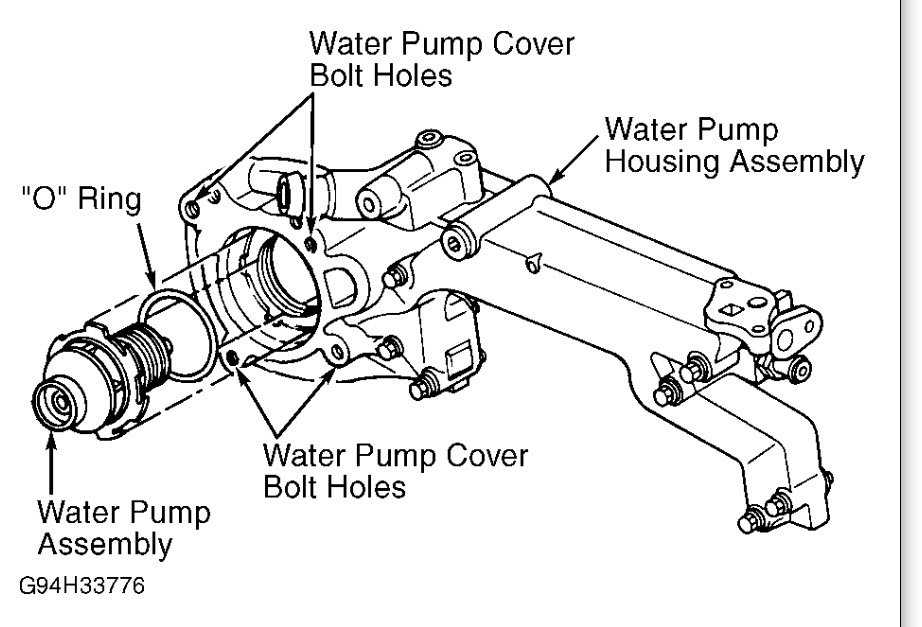 Water Pump Cover Bolt Holes

Water Pump Housing Assembly

"O" Ring

Water Pump Cover Bolt Holes

Water Pump Assembly

G94H33776