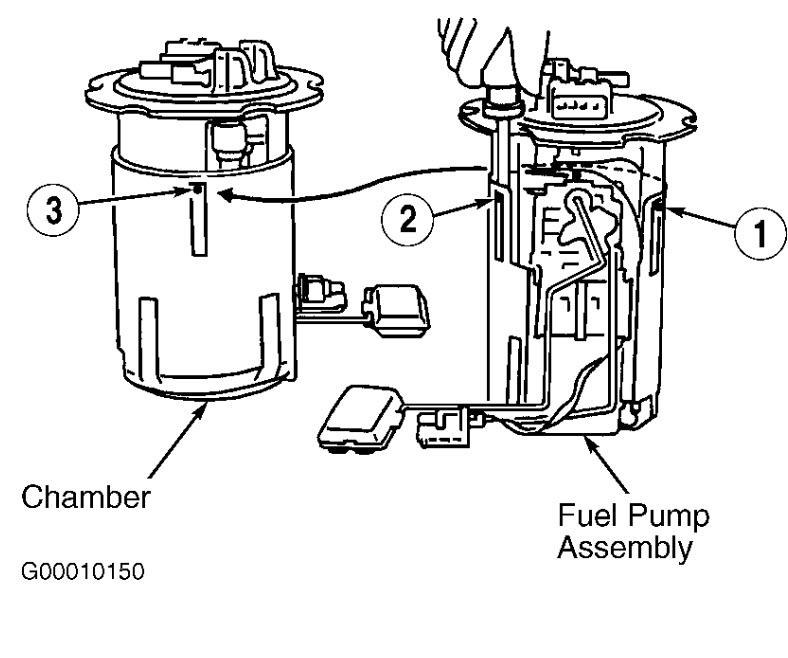 3
2
1
Chamber
Fuel Pump Assembly
G00010150