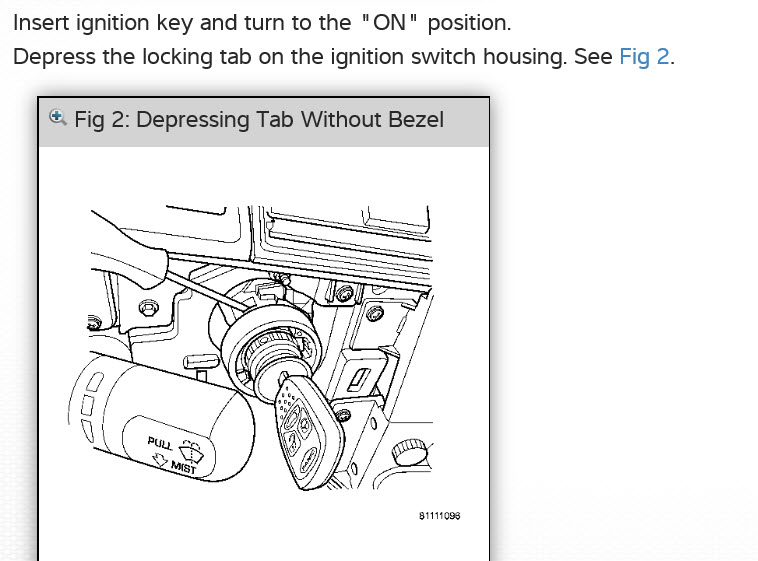 Insert ignition key and turn to the "ON" position.
Depress the locking tab on the ignition switch housing. See Fig 2.

Fig 2: Depressing Tab Without Bezel

PULL
MIST

81111096