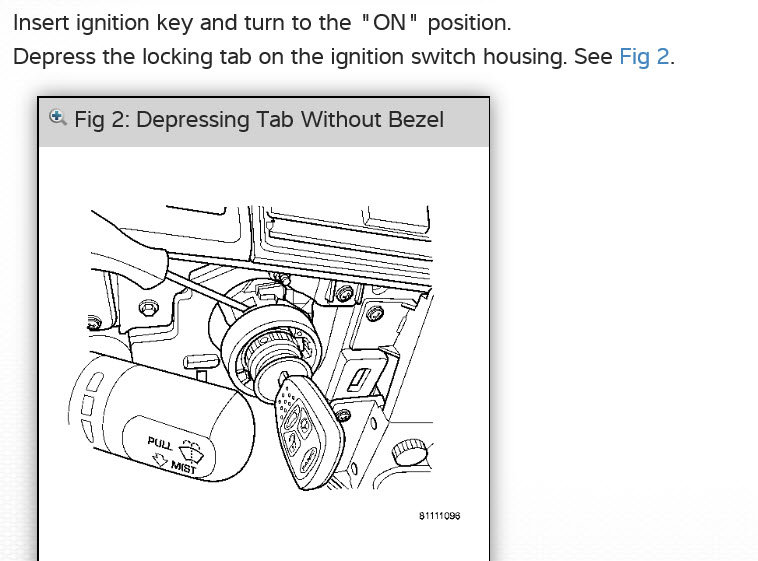 Insert ignition key and turn to the "ON" position.
Depress the locking tab on the ignition switch housing. See Fig 2.

Fig 2: Depressing Tab Without Bezel

PULL
MIST

81111096