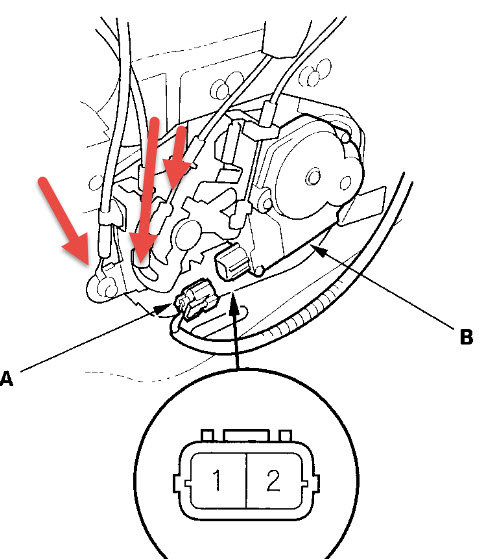 B
A
1
2