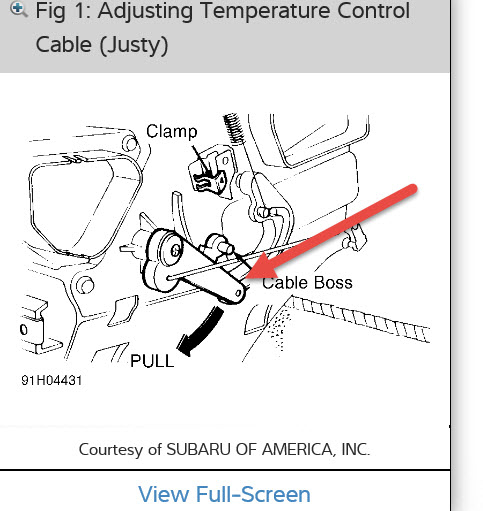 Fig 1: Adjusting Temperature Control Cable (Justy)

Clamp

Cable Boss

PULL

91H04431

Courtesy of SUBARU OF AMERICA, INC.

View Full-Screen